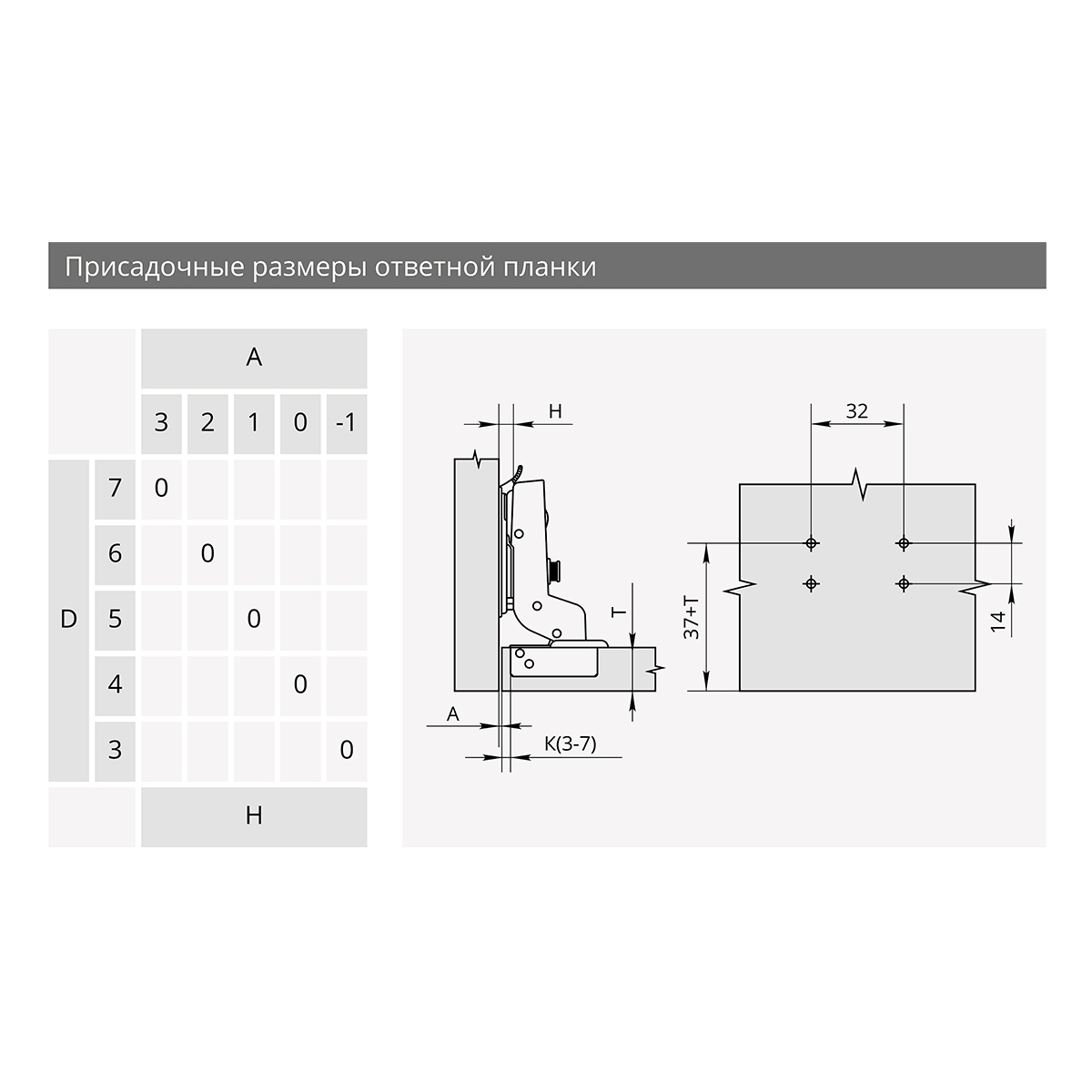 Присадочные размеры ответной планки

| | | A | | | | |
|---|---|---|---|---|---|---|
| | | 3 | 2 | 1 | 0 | -1 |
| D | 7 | 0 | | | | |
| | 6 | | 0 | | | |
| | 5 | | | 0 | | |
| | 4 | | | | 0 | |
| | 3 | | | | | 0 |
| | | H | | | | |

H

T

A

K(3-7)

32

37+T

14